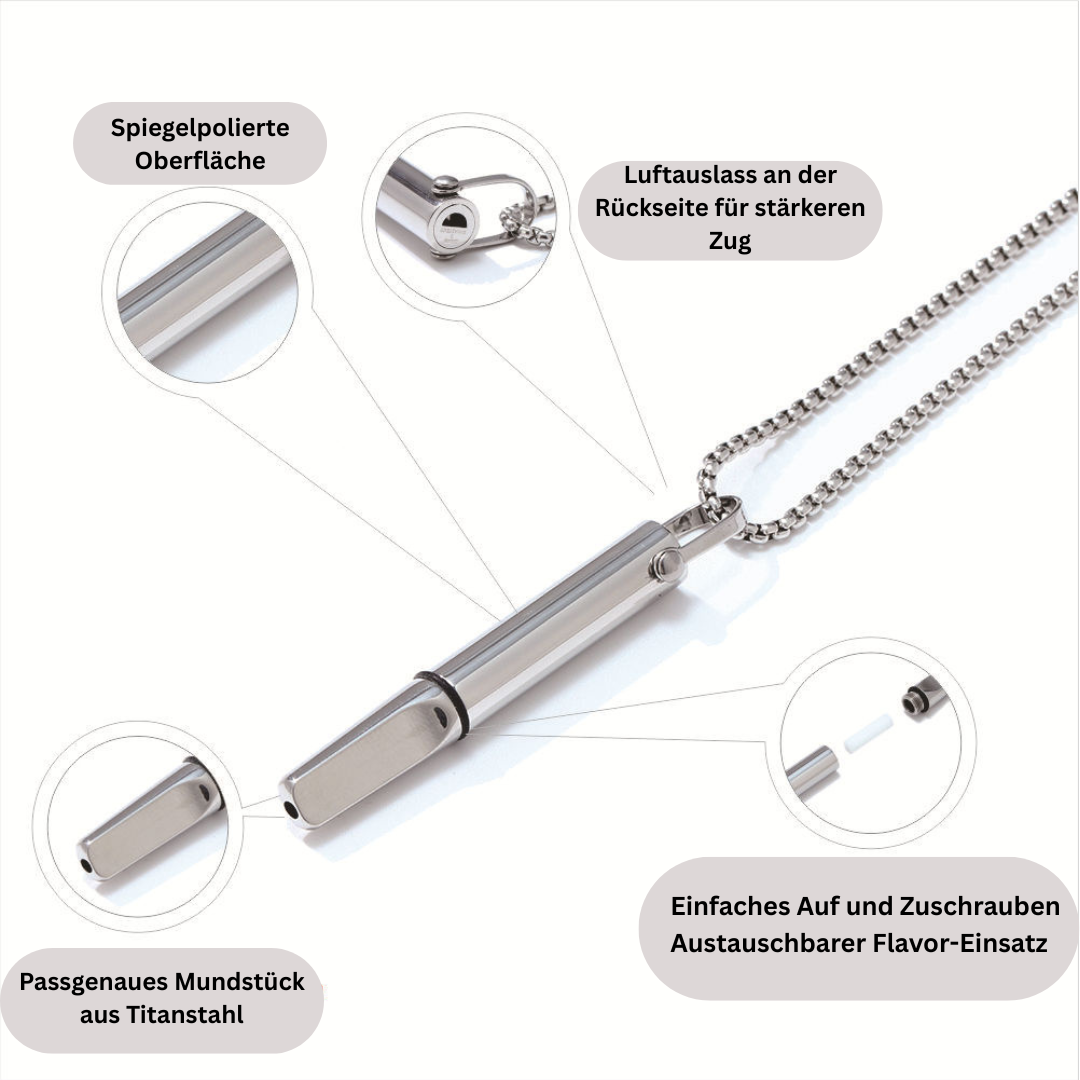 Spiegelpolierte Oberfläche

Luftauslass an der Rückseite für stärkeren Zug

Einfaches Auf und Zuschrauben
Austauschbarer Flavor-Einsatz

Passgenaues Mundstück aus Titanstahl